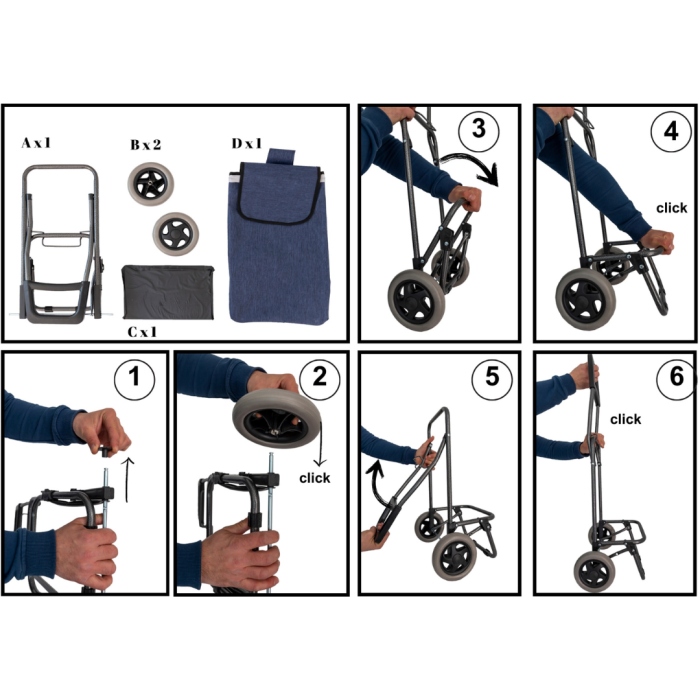 A x 1

B x 2

D x 1

C x 1

3

4

click

1

2

click

5

6

click